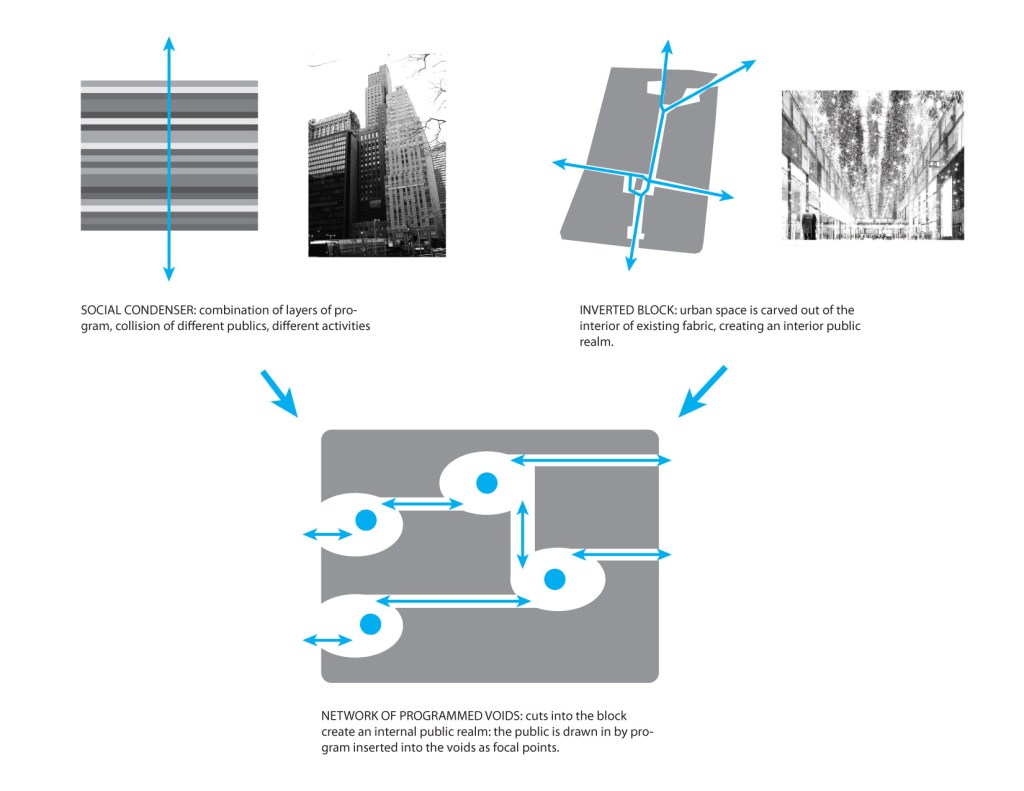 SOCIAL CONDENSER: combination of layers of program, collision of different publics, different activities

INVERTED BLOCK: urban space is carved out of the interior of existing fabric, creating an interior public realm.

NETWORK OF PROGRAMMED VOIDS: cuts into the block create an internal public realm: the public is drawn in by program inserted into the voids as focal points.